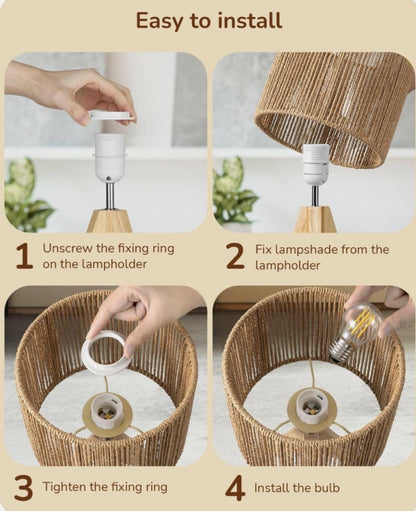 Easy to install

1 Unscrew the fixing ring on the lampholder

2 Fix lampshade from the lampholder

3 Tighten the fixing ring

4 Install the bulb