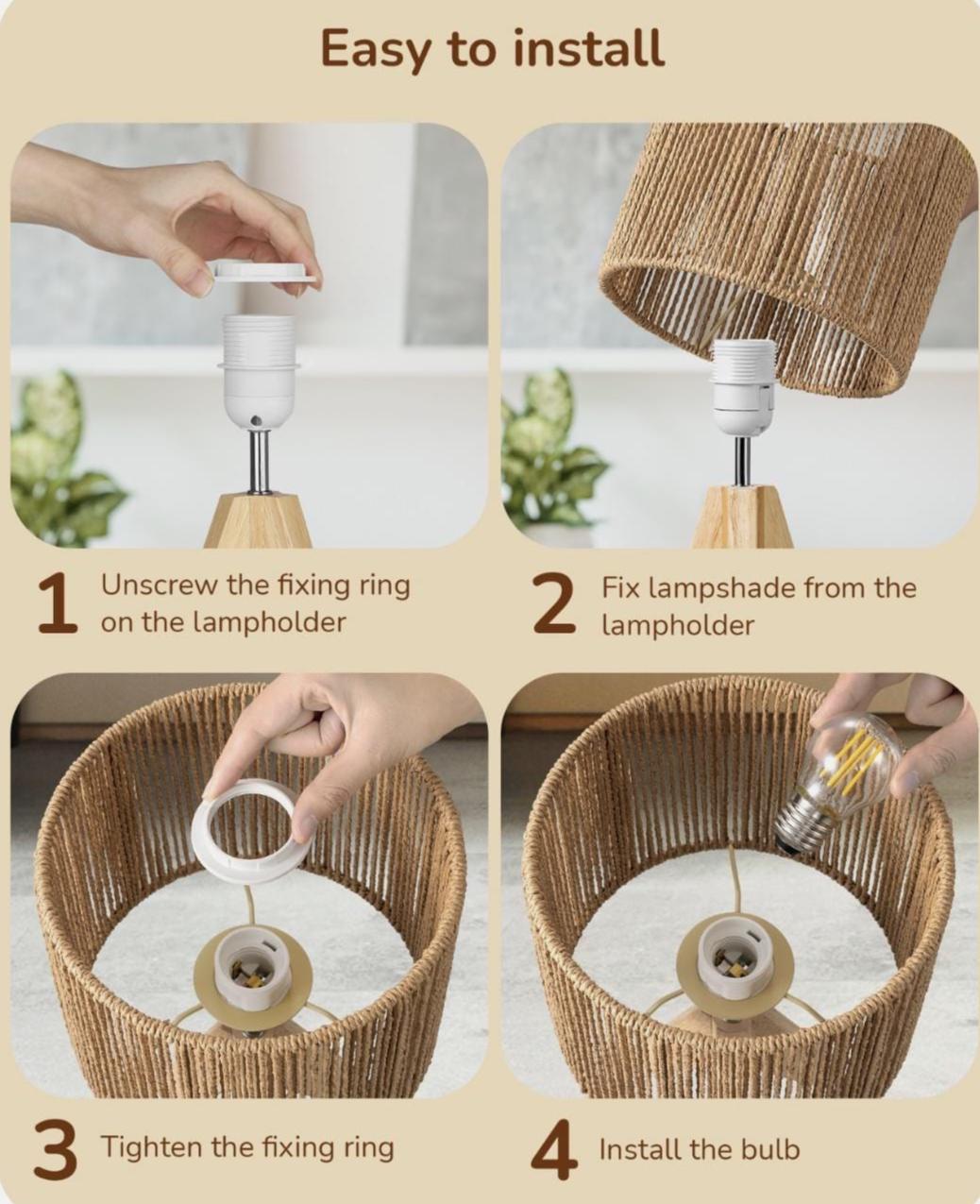 Easy to install

1 Unscrew the fixing ring on the lampholder

2 Fix lampshade from the lampholder

3 Tighten the fixing ring

4 Install the bulb