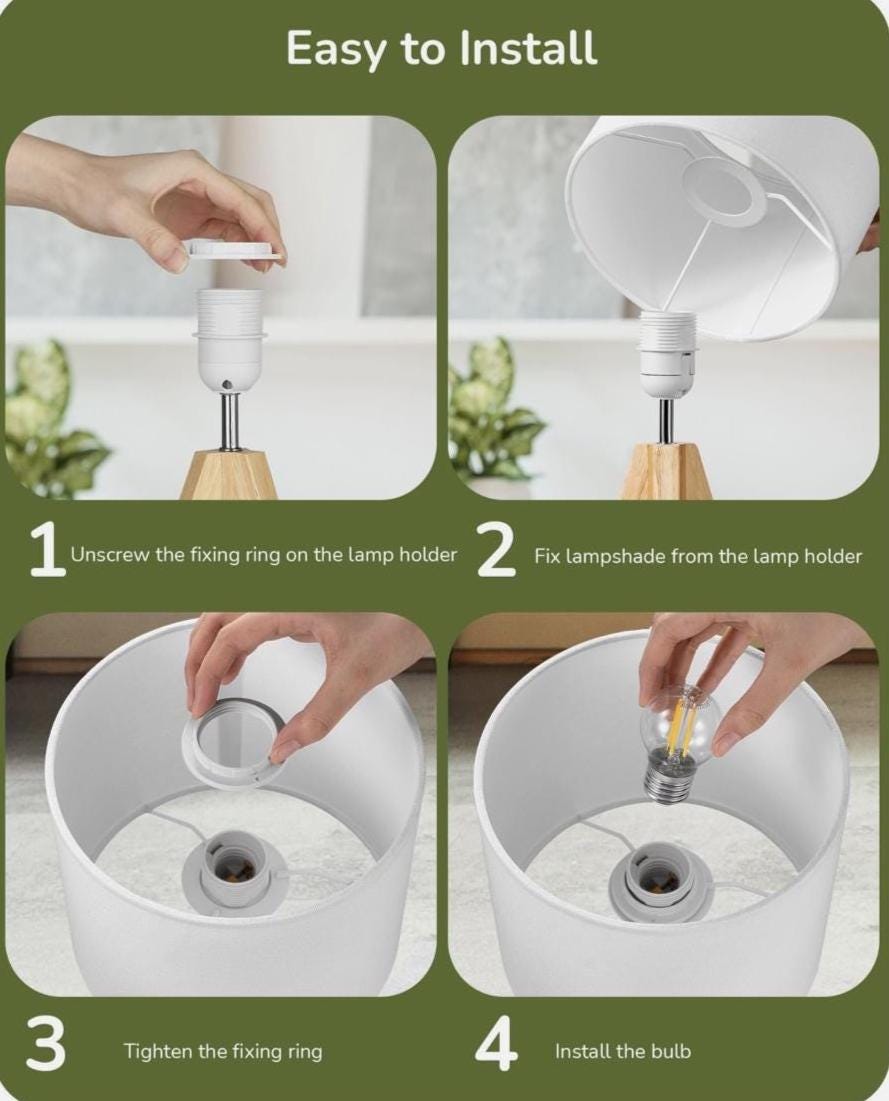 Easy to Install

1 Unscrew the fixing ring on the lamp holder

2 Fix lampshade from the lamp holder

3 Tighten the fixing ring

4 Install the bulb